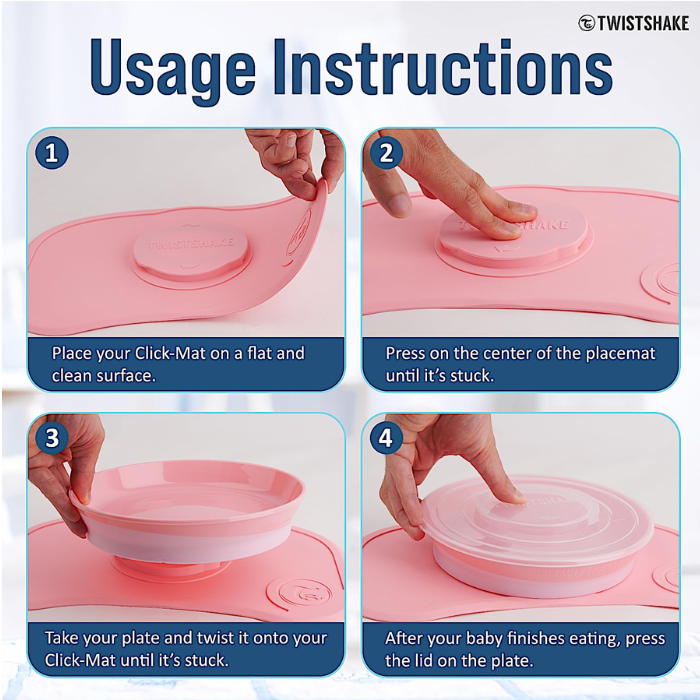 TWISTSHAKE

Usage Instructions

1
TWISTSHAKE
Place your Click-Mat on a flat and clean surface.

2
TWISTSHAKE
Press on the center of the placemat until it's stuck.

3
Take your plate and twist it onto your Click-Mat until it's stuck.

4
TWISTSHAKE
After your baby finishes eating, press the lid on the plate.