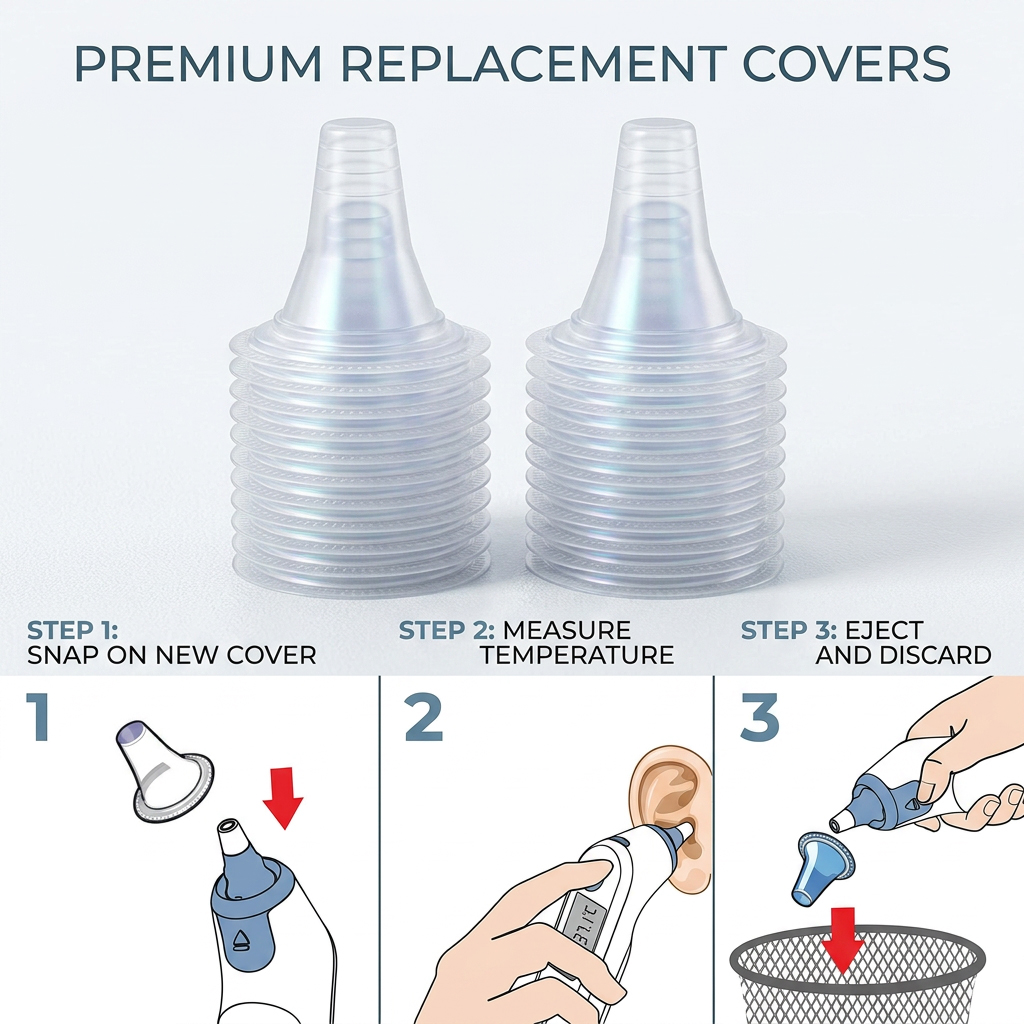 PREMIUM REPLACEMENT COVERS

STEP 1: SNAP ON NEW COVER

STEP 2: MEASURE TEMPERATURE

STEP 3: EJECT AND DISCARD

1

2

37.1°C

3